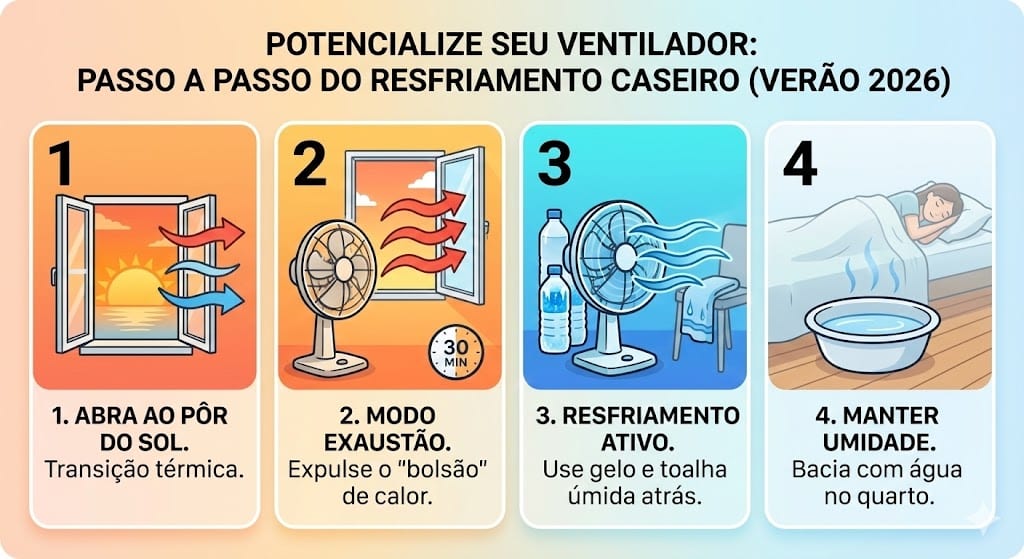 POTENCIALIZE SEU VENTILADOR:
PASSO A PASSO DO RESFRIAMENTO CASEIRO (VERÃO 2026)

1

1. ABRA AO PÔR DO SOL.
Transição térmica.

2

30 MIN

2. MODO EXAUSTÃO.
Expulse o "bolsão" de calor.

3

3. RESFRIAMENTO ATIVO.
Use gelo e toalha úmida atrás.

4

4. MANTER UMIDADE.
Bacia com água no quarto.