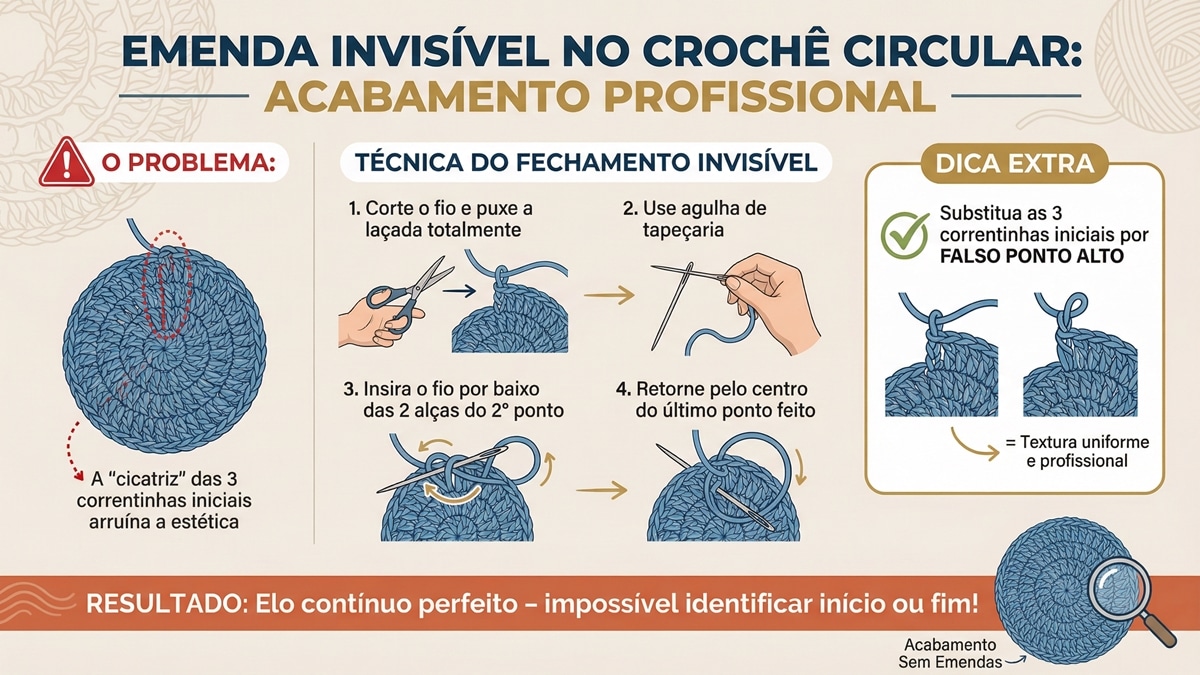 EMENDA INVISÍVEL NO CROCHÊ CIRCULAR:
ACABAMENTO PROFISSIONAL

O PROBLEMA:

A "cicatriz" das 3 correntinhas iniciais arruína a estética

TÉCNICA DO FECHAMENTO INVISÍVEL

1. Corte o fio e puxe a laçada totalmente

2. Use agulha de tapeçaria

3. Insira o fio por baixo das 2 alças do 2° ponto

4. Retorne pelo centro do último ponto feito

DICA EXTRA

Substitua as 3 correntinhas iniciais por FALSO PONTO ALTO

= Textura uniforme e profissional

RESULTADO: Elo contínuo perfeito – impossível identificar início ou fim!

Acabamento Sem Emendas