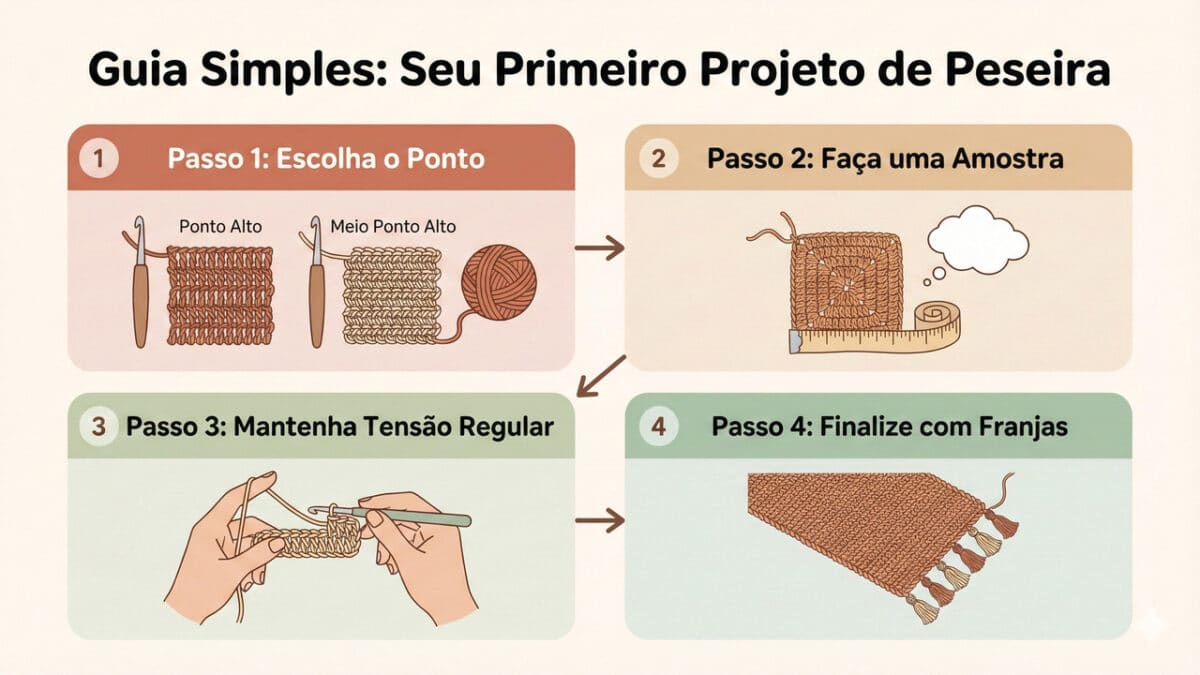 Guia Simples: Seu Primeiro Projeto de Peseira

1 Passo 1: Escolha o Ponto

Ponto Alto

Meio Ponto Alto

2 Passo 2: Faça uma Amostra

3 Passo 3: Mantenha Tensão Regular

4 Passo 4: Finalize com Franjas