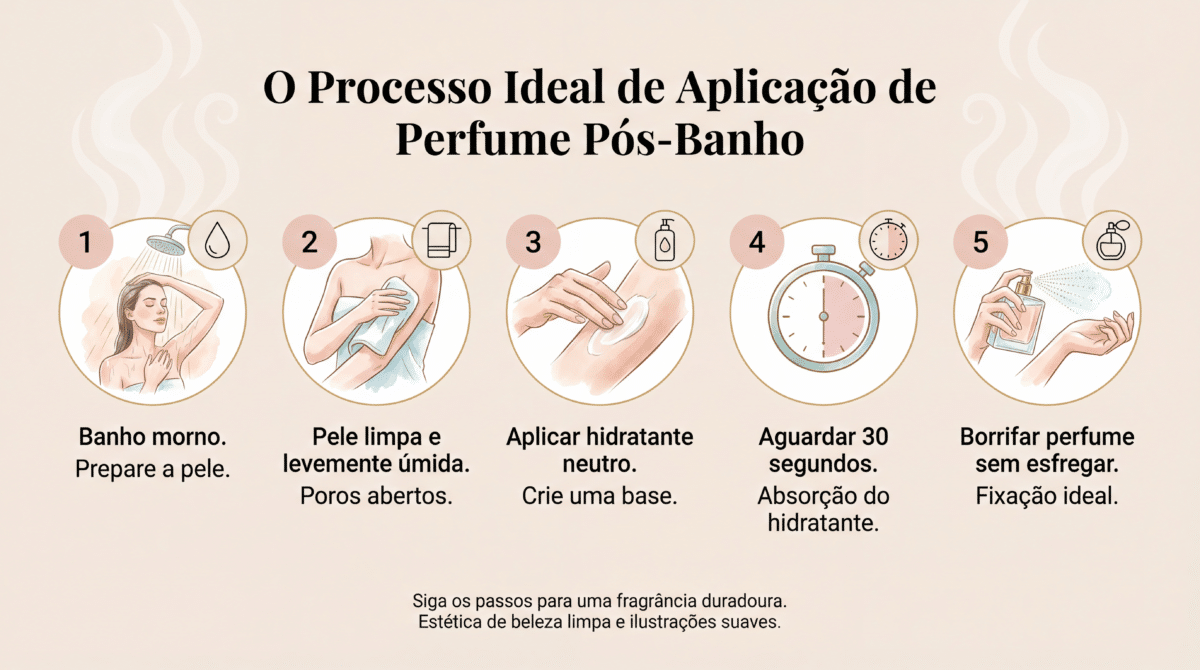 O Processo Ideal de Aplicação de Perfume Pós-Banho

1

Banho morno.
Prepare a pele.

2

Pele limpa e levemente úmida.
Poros abertos.

3

Aplicar hidratante neutro.
Crie uma base.

4

Aguardar 30 segundos.
Absorção do hidratante.

5

Borrifar perfume sem esfregar.
Fixação ideal.

Siga os passos para uma fragrância duradoura.
Estética de beleza limpa e ilustrações suaves.