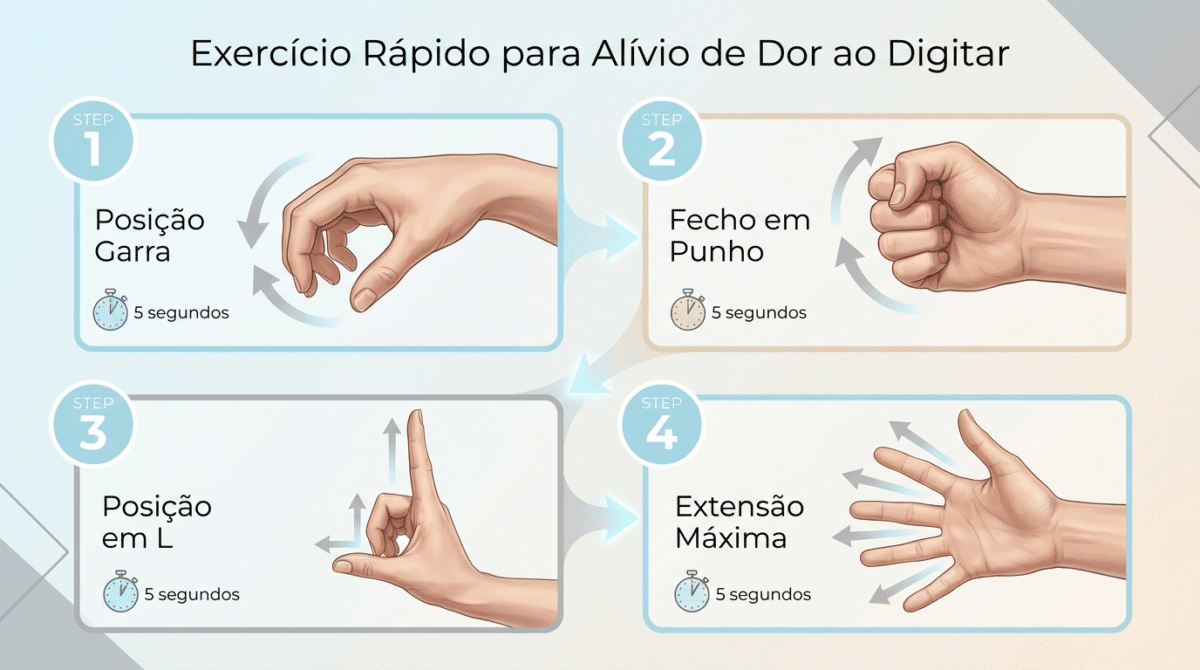 Exercício Rápido para Alívio de Dor ao Digitar

STEP 1

Posição Garra

5 segundos

STEP 2

Fecho em Punho

5 segundos

STEP 3

Posição em L

5 segundos

STEP 4

Extensão Máxima

5 segundos