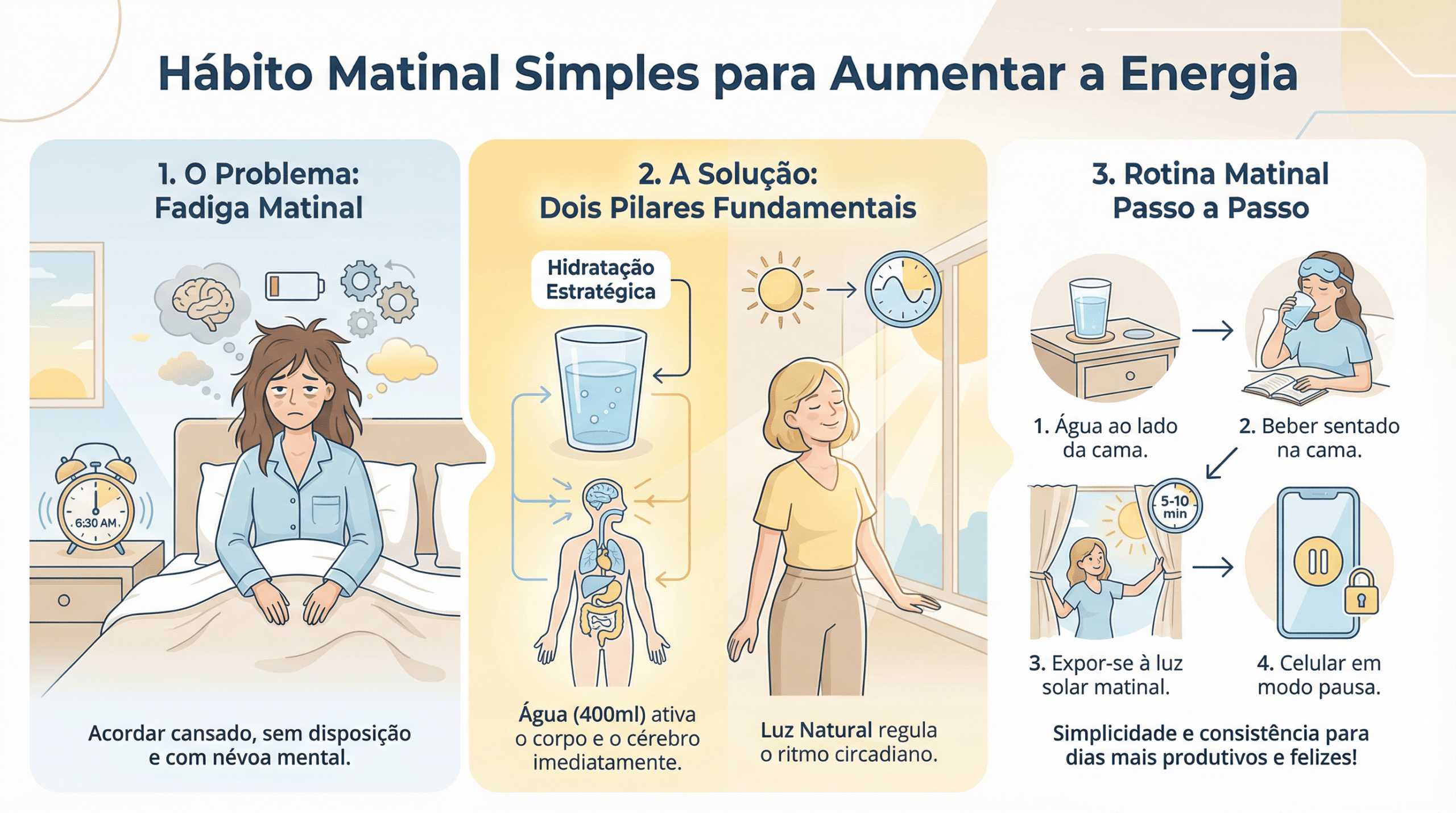 Hábito Matinal Simples para Aumentar a Energia

1. O Problema: Fadiga Matinal

6:30 AM

Acordar cansado, sem disposição e com névoa mental.

2. A Solução: Dois Pilares Fundamentais

Hidratação Estratégica

Água (400ml) ativa o corpo e o cérebro imediatamente.

Luz Natural regula o ritmo circadiano.

3. Rotina Matinal Passo a Passo

1. Água ao lado da cama.

2. Beber sentado na cama.

5-10 min

3. Expor-se à luz solar matinal.

4. Celular em modo pausa.

Simplicidade e consistência para dias mais produtivos e felizes!