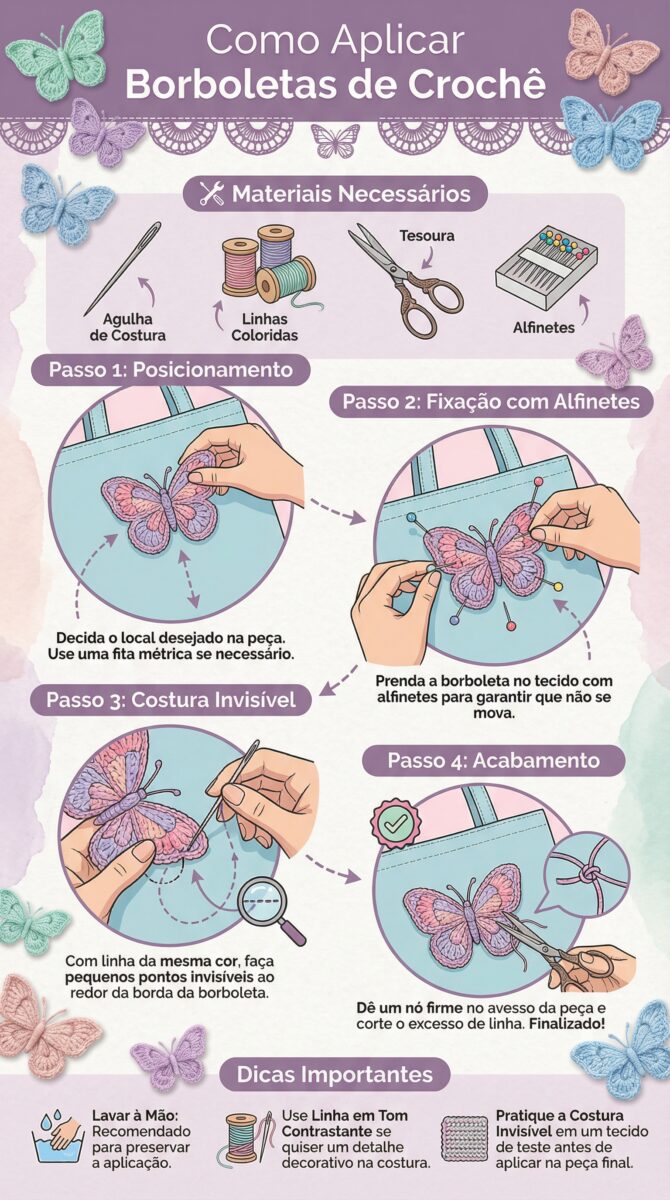 Como Aplicar
Borboletas de Crochê

Materiais Necessários

Agulha de Costura
Linhas Coloridas
Tesoura
Alfinetes

Passo 1: Posicionamento

Decida o local desejado na peça. Use uma fita métrica se necessário.

Passo 2: Fixação com Alfinetes

Prenda a borboleta no tecido com alfinetes para garantir que não se mova.

Passo 3: Costura Invisível

Com linha da mesma cor, faça pequenos pontos invisíveis ao redor da borda da borboleta.

Passo 4: Acabamento

Dê um nó firme no avesso da peça e corte o excesso de linha. Finalizado!

Dicas Importantes

Lavar à Mão: Recomendado para preservar a aplicação.

Use Linha em Tom Contrastante se quiser um detalhe decorativo na costura.

Pratique a Costura Invisível em um tecido de teste antes de aplicar na peça final.