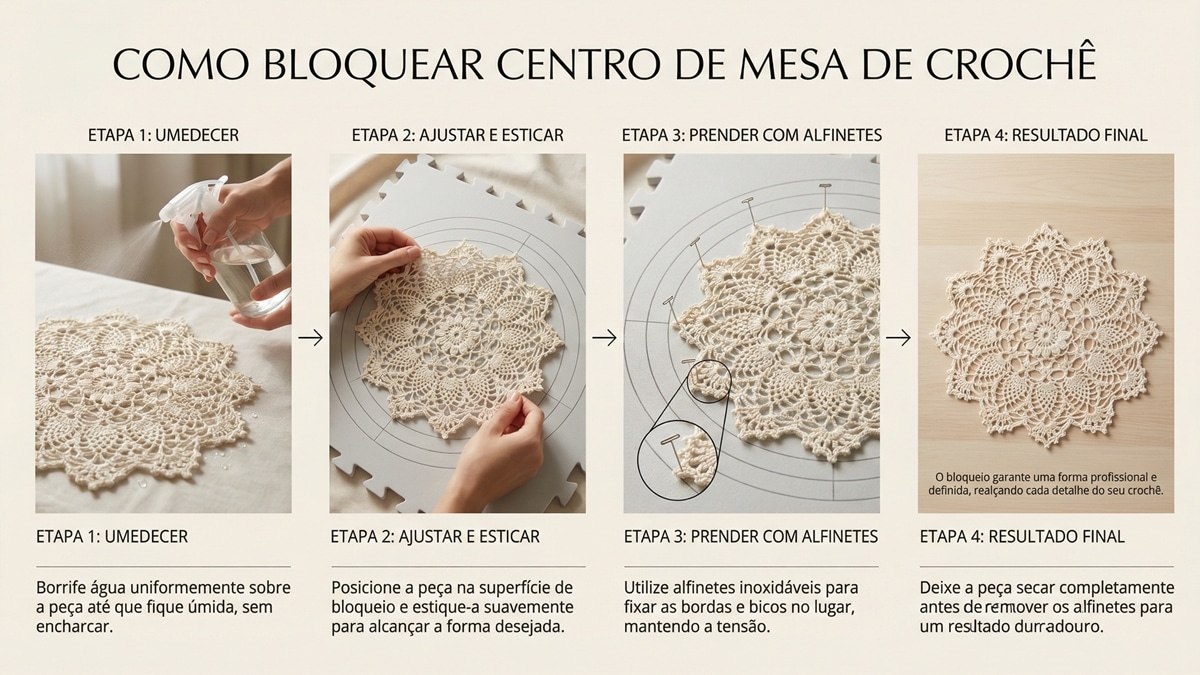 COMO BLOQUEAR CENTRO DE MESA DE CROCHÊ

ETAPA 1: UMEDECER

ETAPA 2: AJUSTAR E ESTICAR

ETAPA 3: PRENDER COM ALFINETES

ETAPA 4: RESULTADO FINAL

O bloqueio garante uma forma profissional e definida, realçando cada detalhe do seu crochê.

ETAPA 1: UMEDECER

Borrife água uniformemente sobre a peça até que fique úmida, sem encharcar.

ETAPA 2: AJUSTAR E ESTICAR

Posicione a peça na superfície de bloqueio e estique-a suavemente para alcançar a forma desejada.

ETAPA 3: PRENDER COM ALFINETES

Utilize alfinetes inoxidáveis para fixar as bordas e bicos no lugar, mantendo a tensão.

ETAPA 4: RESULTADO FINAL

Deixe a peça secar completamente antes de remover os alfinetes para um resultado durradouro.