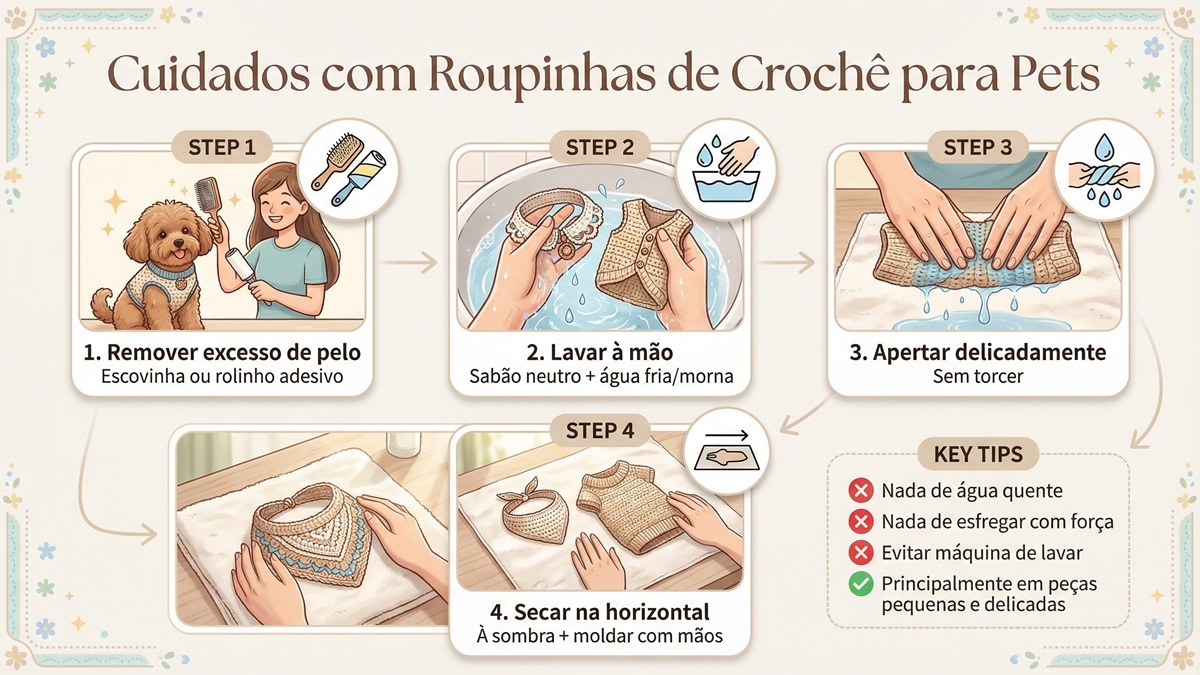 Cuidados com Roupinhas de Crochê para Pets

STEP 1
1. Remover excesso de pelo
Escovinha ou rolinho adesivo

STEP 2
2. Lavar à mão
Sabão neutro + água fria/morna

STEP 3
3. Apertar delicadamente
Sem torcer

STEP 4
4. Secar na horizontal
À sombra + moldar com mãos

KEY TIPS
Nada de água quente
Nada de esfregar com força
Evitar máquina de lavar
Principalmente em peças pequenas e delicadas